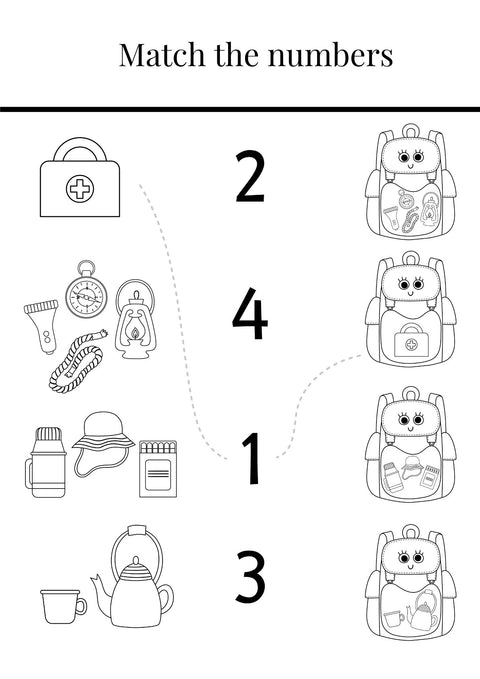 Match the numbers

2

4

1

3